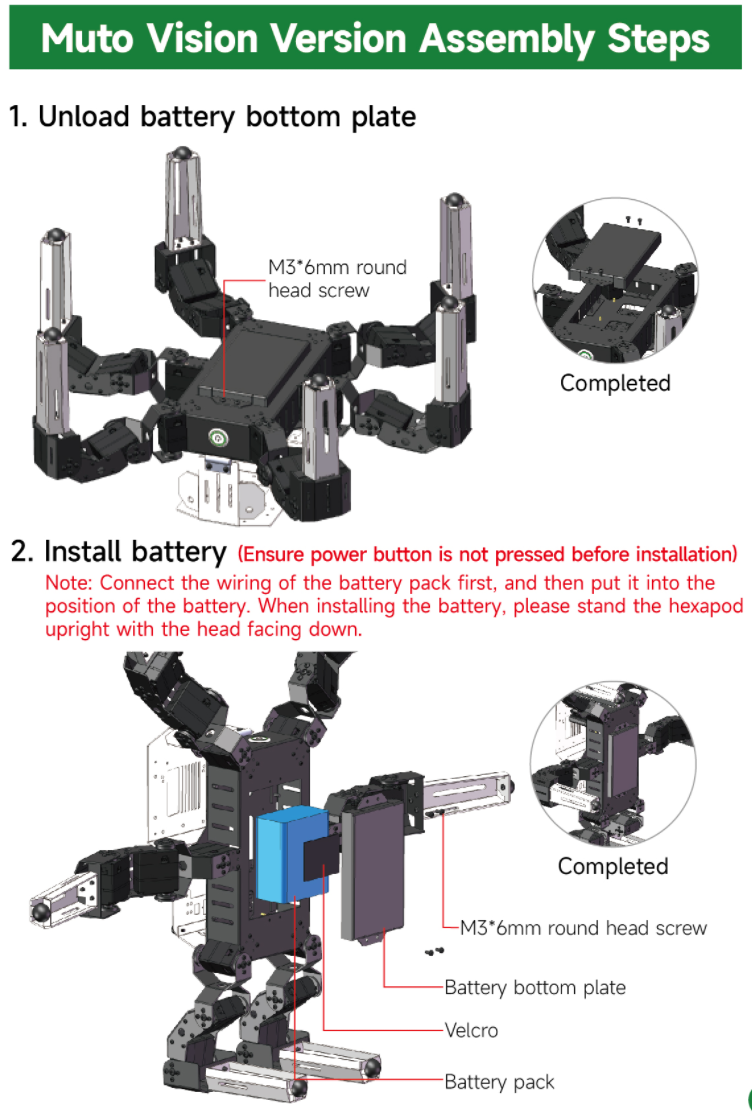 Muto Vision Version Assembly Steps

1. Unload battery bottom plate

M3*6mm round head screw

Completed

2. Install battery (Ensure power button is not pressed before installation)

Note: Connect the wiring of the battery pack first, and then put it into the position of the battery. When installing the battery, please stand the hexapod upright with the head facing down.

Completed

M3*6mm round head screw

Battery bottom plate

Velcro

Battery pack