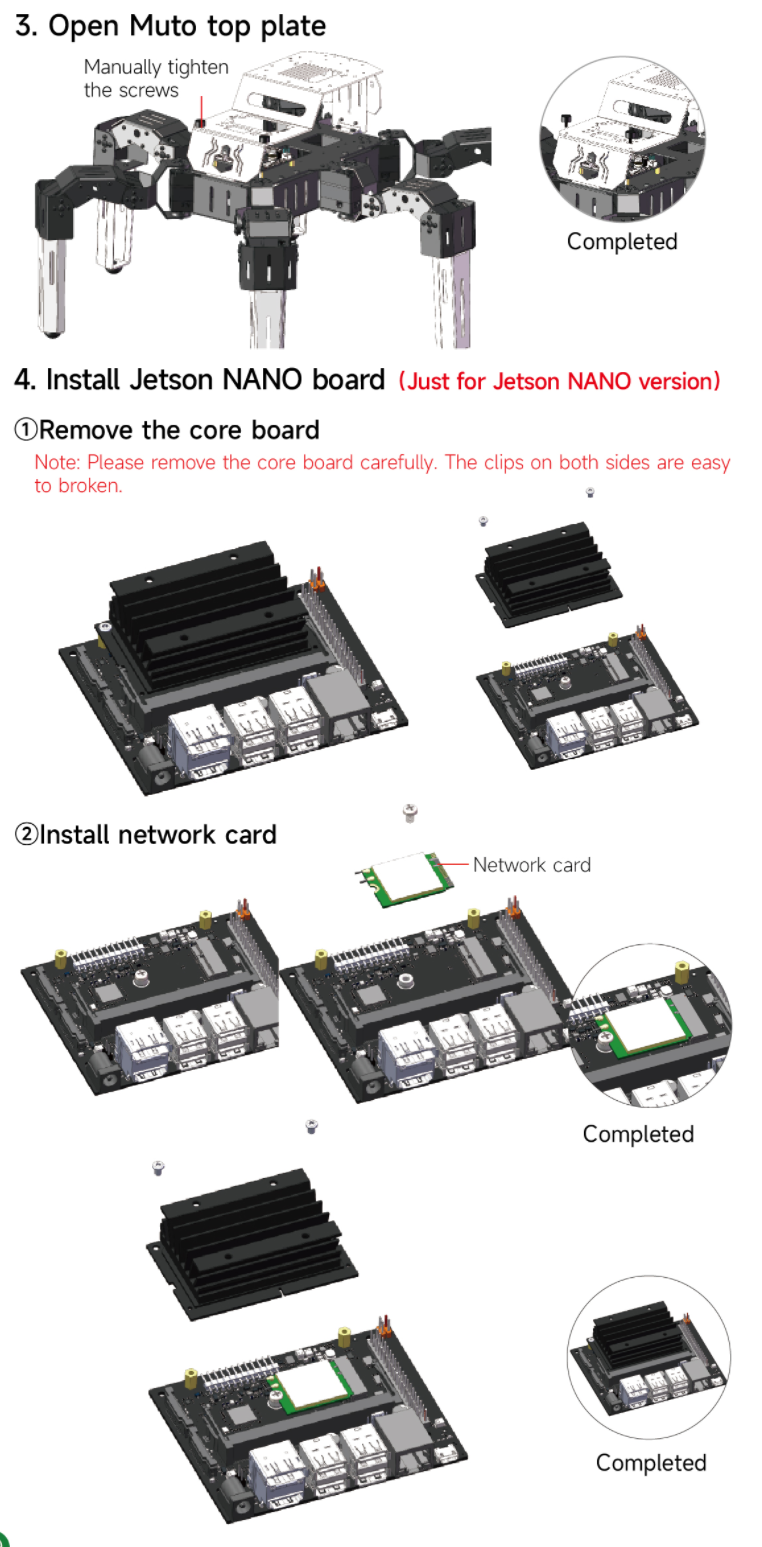 3. Open Muto top plate

Manually tighten the screws

Completed

4. Install Jetson NANO board (Just for Jetson NANO version)

①Remove the core board

Note: Please remove the core board carefully. The clips on both sides are easy to broken.

②Install network card

Network card

Completed

Completed